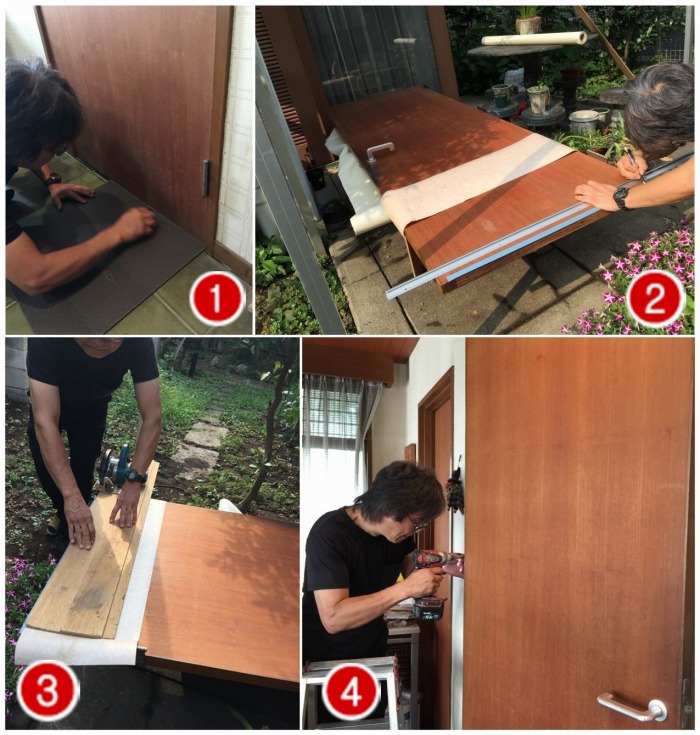 1
2
3
4